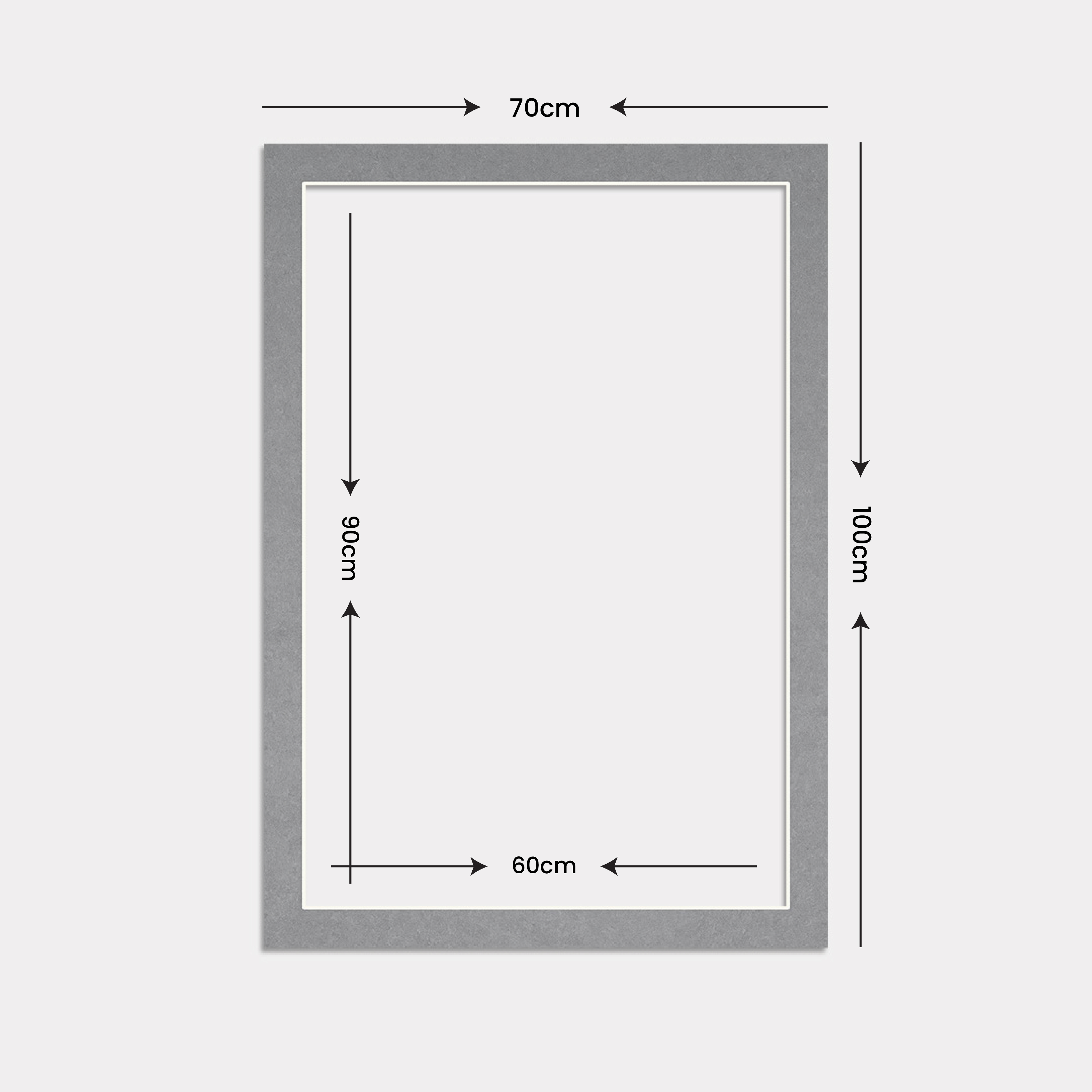 70cm

90cm

100cm

60cm